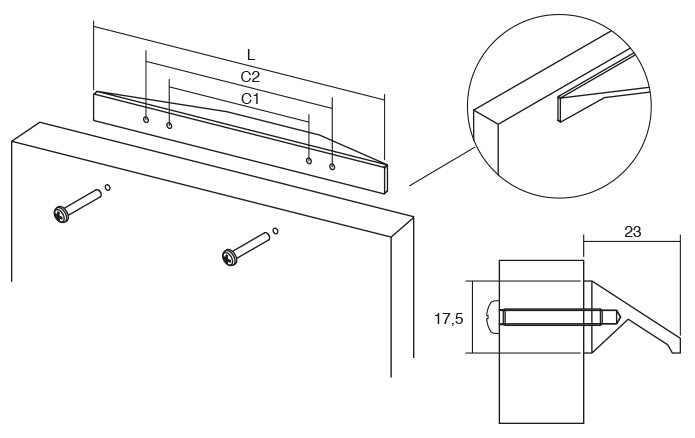 L
C2
C1
23
17,5